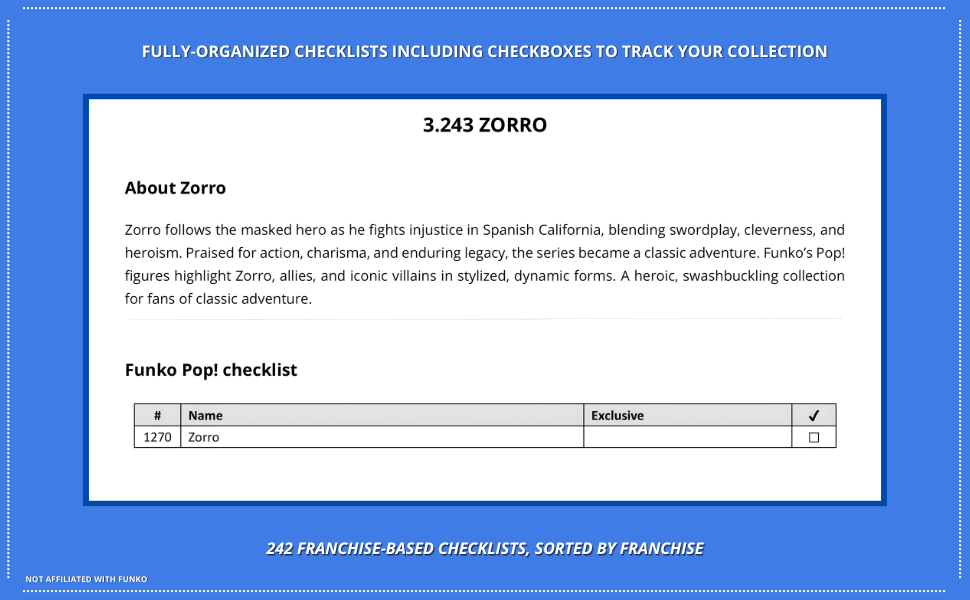 FULLY-ORGANIZED CHECKLISTS INCLUDING CHECKBOXES TO TRACK YOUR COLLECTION

3.243 ZORRO

About Zorro

Zorro follows the masked hero as he fights injustice in Spanish California, blending swordplay, cleverness, and heroism. Praised for action, charisma, and enduring legacy, the series became a classic adventure. Funko's Pop! figures highlight Zorro, allies, and iconic villains in stylized, dynamic forms. A heroic, swashbuckling collection for fans of classic adventure.

Funko Pop! checklist

| # | Name | Exclusive | ✓ |
|---|---|---|---|
| 1270 | Zorro |  | ☐ |

242 FRANCHISE-BASED CHECKLISTS, SORTED BY FRANCHISE

NOT AFFILIATED WITH FUNKO